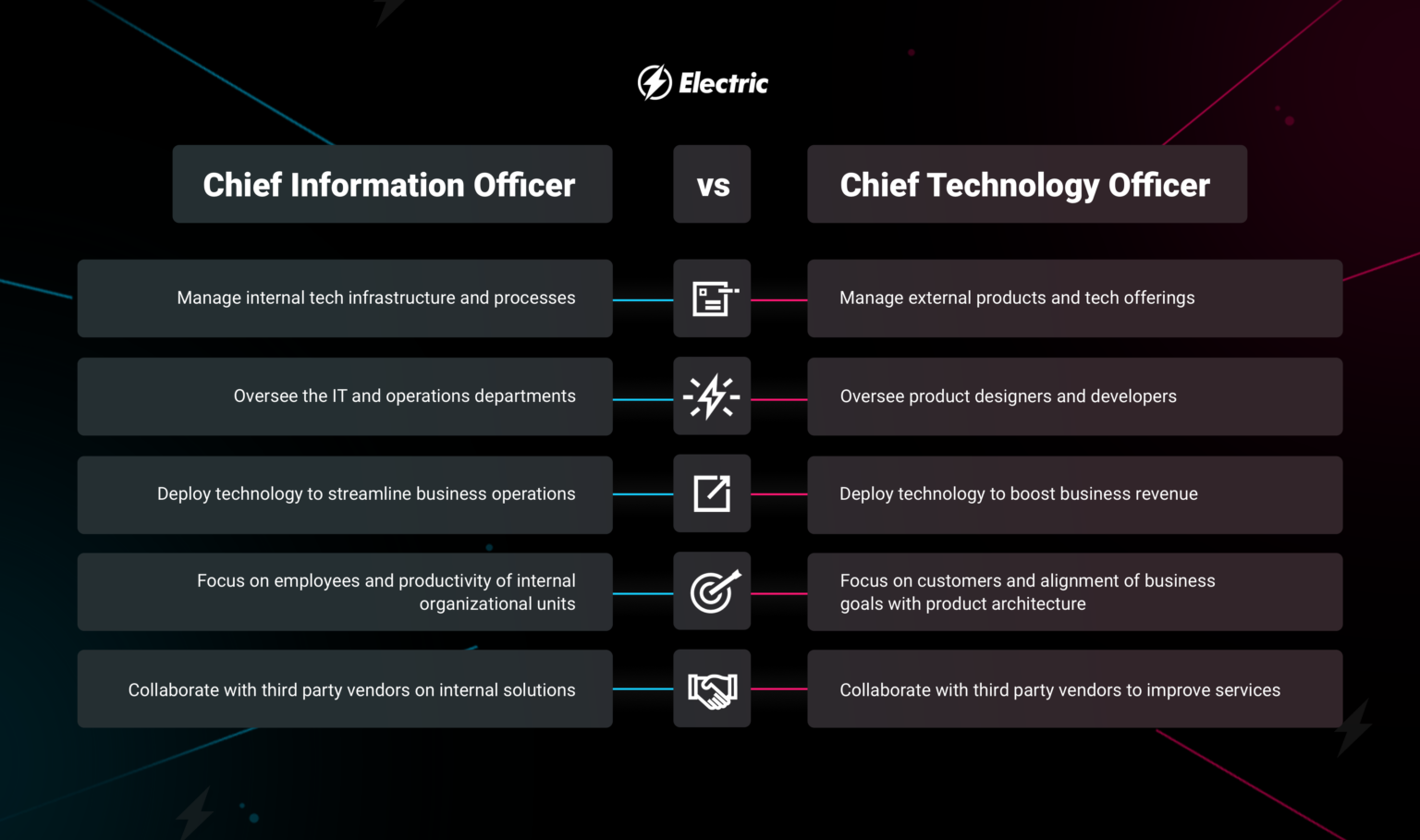 Electric

| Chief Information Officer | vs | Chief Technology Officer |
|---|---|---|
| Manage internal tech infrastructure and processes | | Manage external products and tech offerings |
| Oversee the IT and operations departments | | Oversee product designers and developers |
| Deploy technology to streamline business operations | | Deploy technology to boost business revenue |
| Focus on employees and productivity of internal organizational units | | Focus on customers and alignment of business goals with product architecture |
| Collaborate with third party vendors on internal solutions | | Collaborate with third party vendors to improve services |