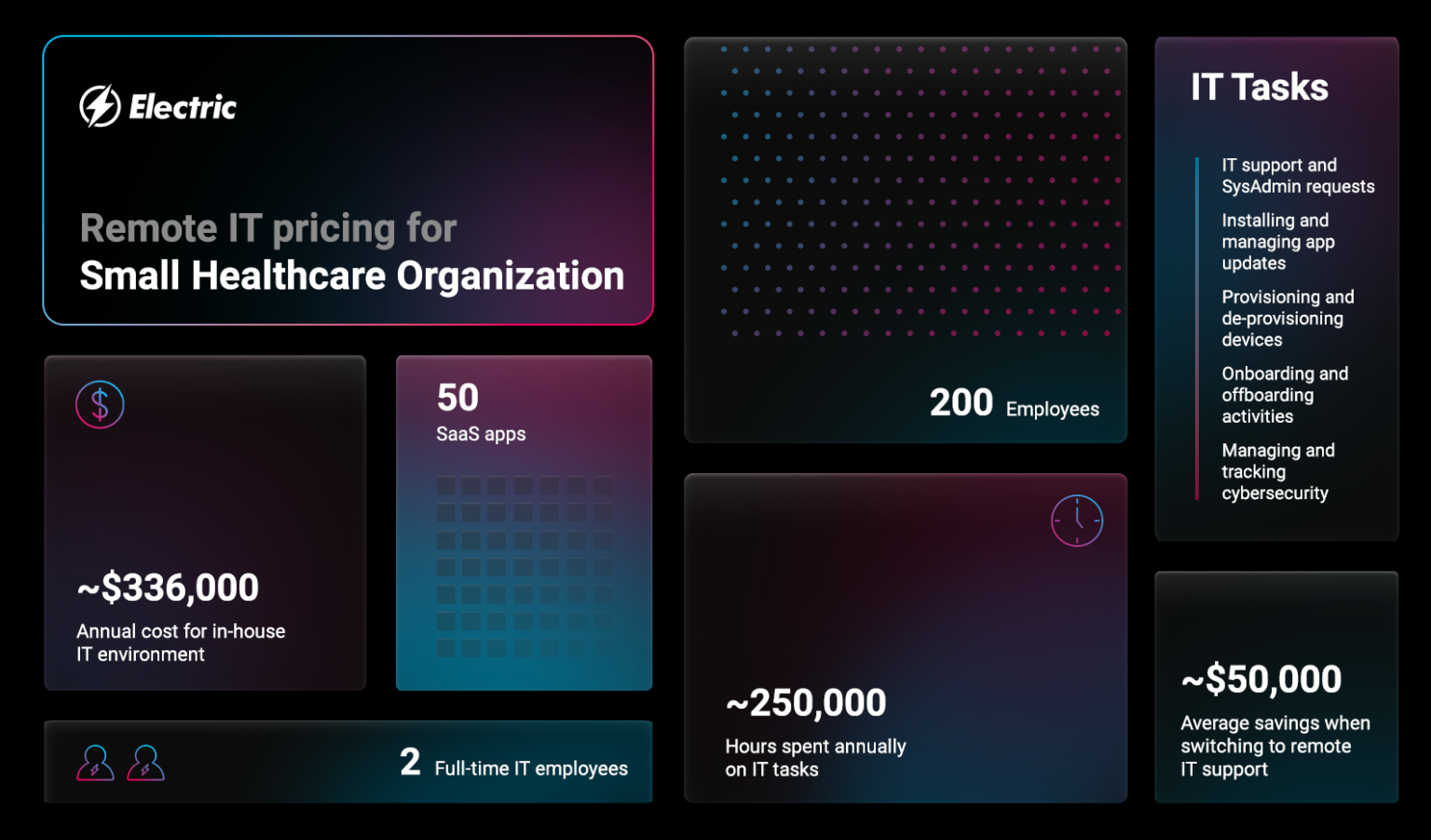 Electric

Remote IT pricing for
Small Healthcare Organization

~$336,000
Annual cost for in-house IT environment

50
SaaS apps

2 Full-time IT employees

200 Employees

~250,000
Hours spent annually on IT tasks

IT Tasks

IT support and SysAdmin requests

Installing and managing app updates

Provisioning and de-provisioning devices

Onboarding and offboarding activities

Managing and tracking cybersecurity

~$50,000
Average savings when switching to remote IT support